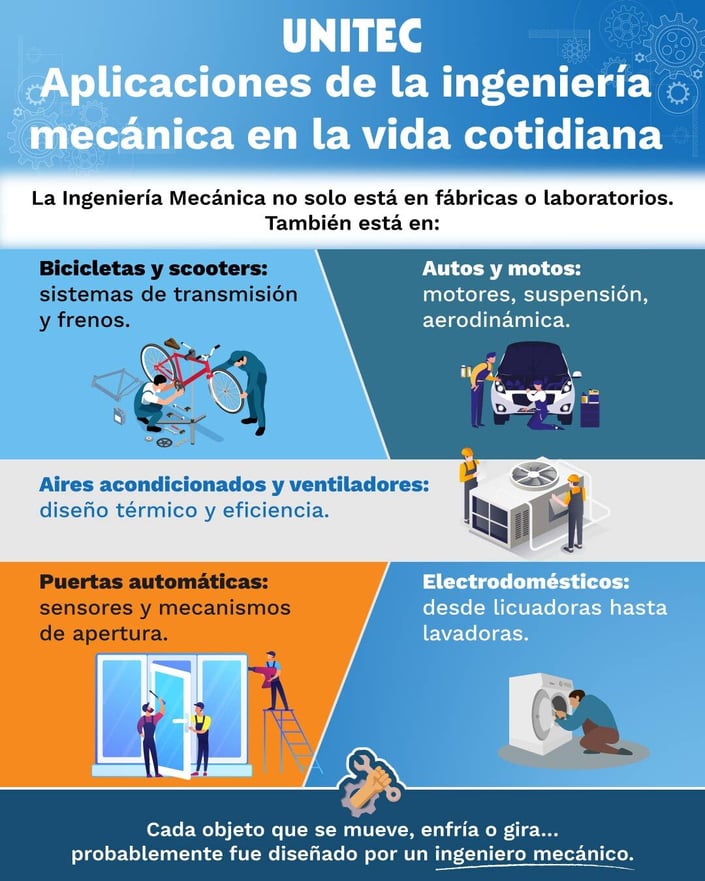 UNITEC
Aplicaciones de la ingeniería mecánica en la vida cotidiana

La Ingeniería Mecánica no solo está en fábricas o laboratorios. También está en:

Bicicletas y scooters: sistemas de transmisión y frenos.

Autos y motos: motores, suspensión, aerodinámica.

Aires acondicionados y ventiladores: diseño térmico y eficiencia.

Puertas automáticas: sensores y mecanismos de apertura.

Electrodomésticos: desde licuadoras hasta lavadoras.

Cada objeto que se mueve, enfría o gira... probablemente fue diseñado por un ingeniero mecánico.